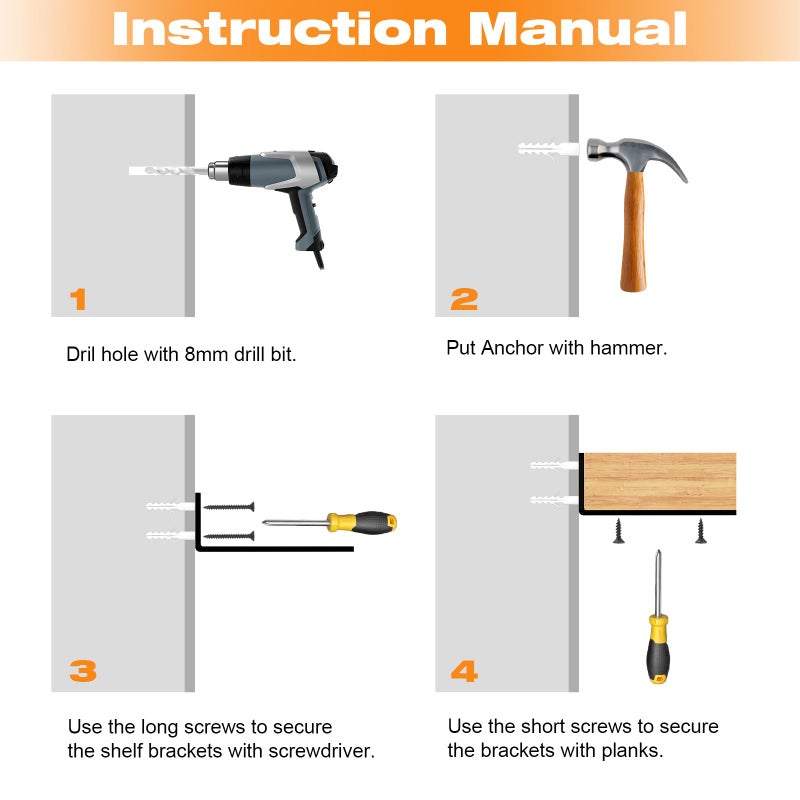 Instruction Manual

1

Dril hole with 8mm drill bit.

2

Put Anchor with hammer.

3

Use the long screws to secure the shelf brackets with screwdriver.

4

Use the short screws to secure the brackets with planks.